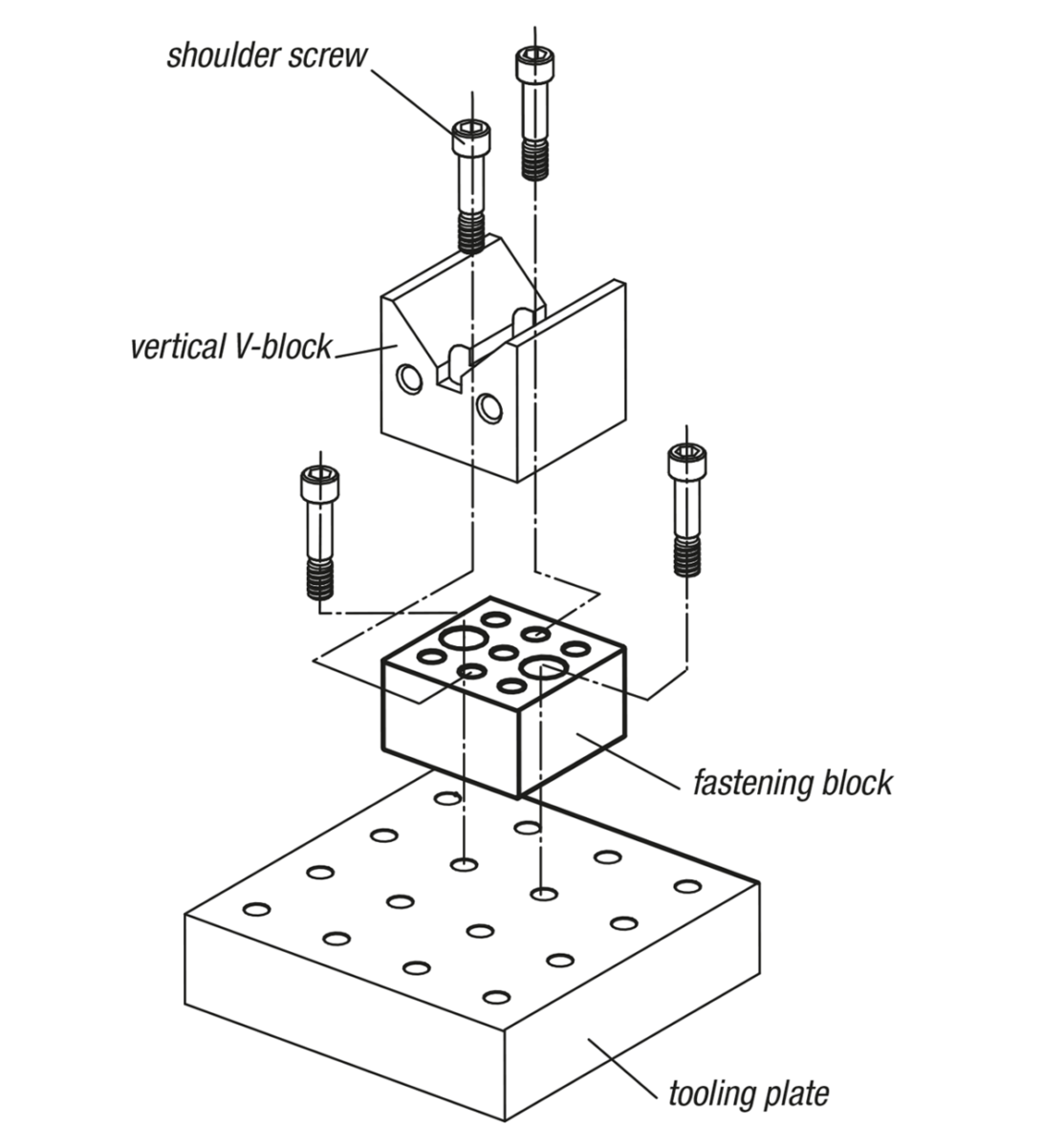 shoulder screw

vertical V-block

fastening block

tooling plate