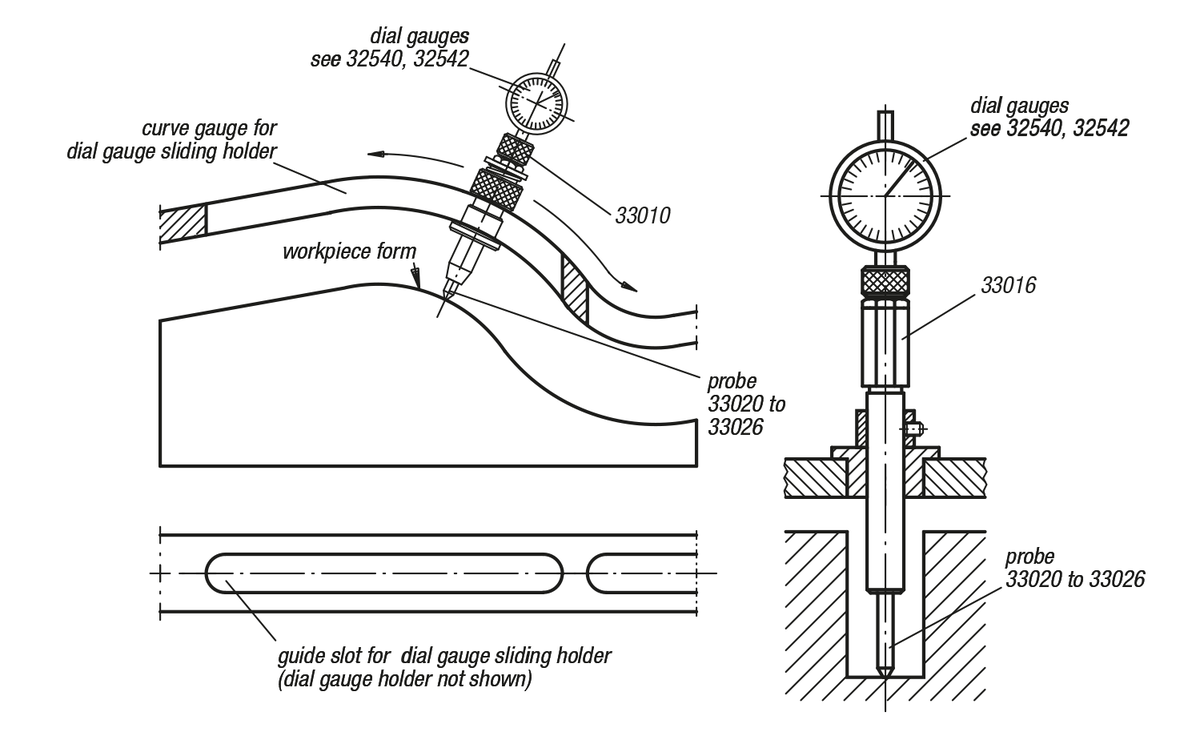 dial gauges
see 32540, 32542

curve gauge for
dial gauge sliding holder

33010

workpiece form

probe
33020 to
33026

guide slot for dial gauge sliding holder
(dial gauge holder not shown)

dial gauges
see 32540, 32542

33016

probe
33020 to 33026