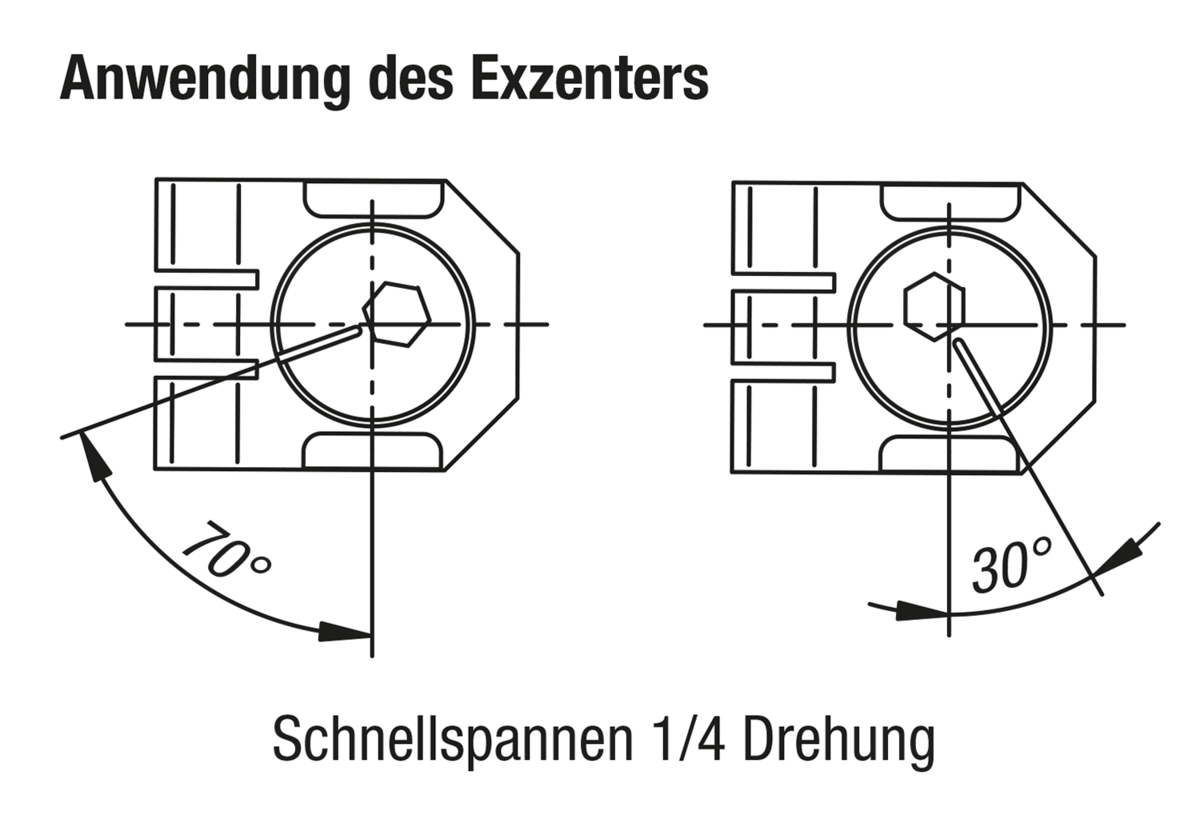 Anwendung des Exzenters

70°

30°

Schnellspannen 1/4 Drehung