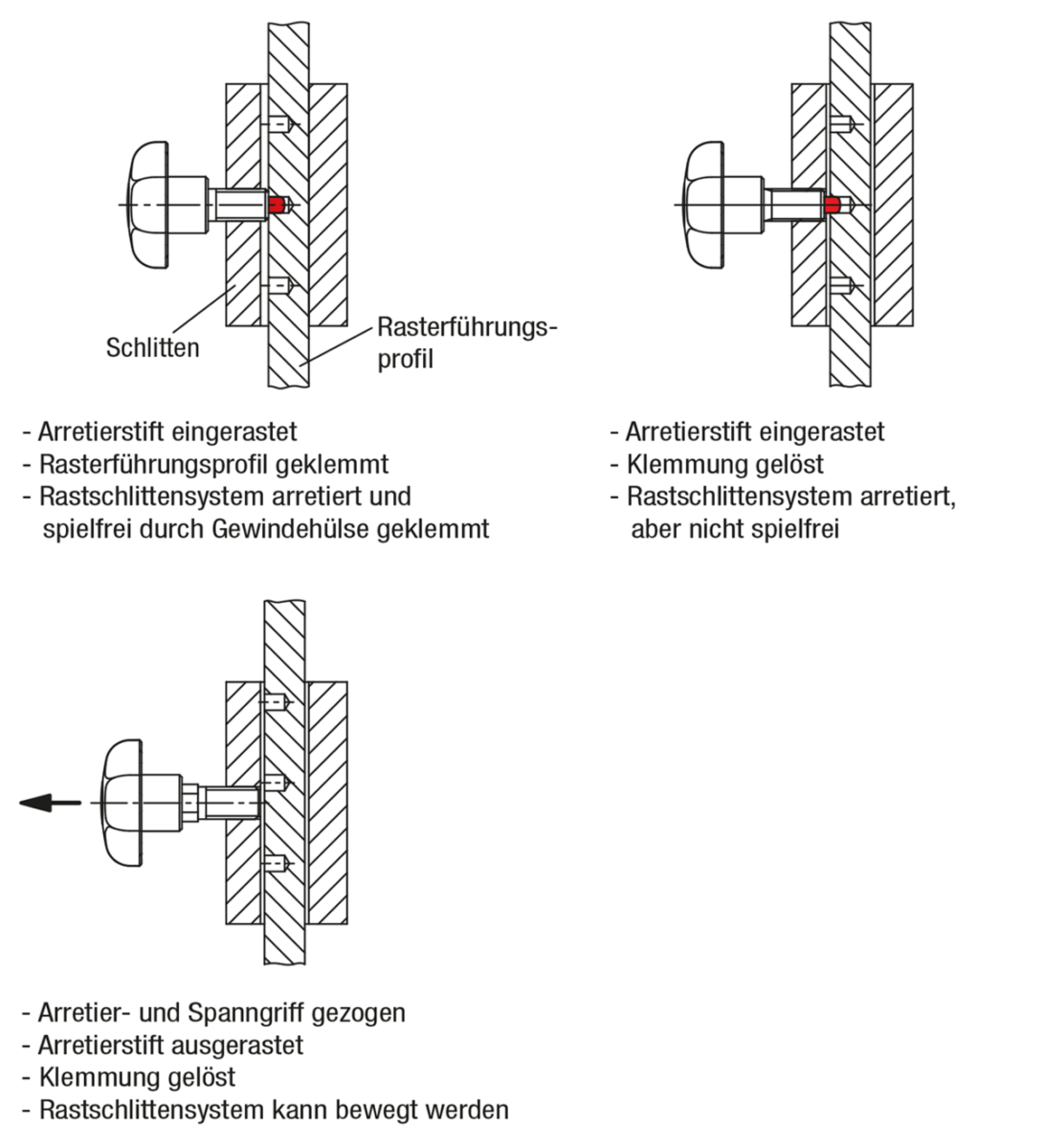 Schlitten

Rasterführungsprofil

- Arretierstift eingerastet
- Rasterführungsprofil geklemmt
- Rastschlittensystem arretiert und spielfrei durch Gewindehülse geklemmt

- Arretierstift eingerastet
- Klemmung gelöst
- Rastschlittensystem arretiert, aber nicht spielfrei

- Arretier- und Spanngriff gezogen
- Arretierstift ausgerastet
- Klemmung gelöst
- Rastschlittensystem kann bewegt werden