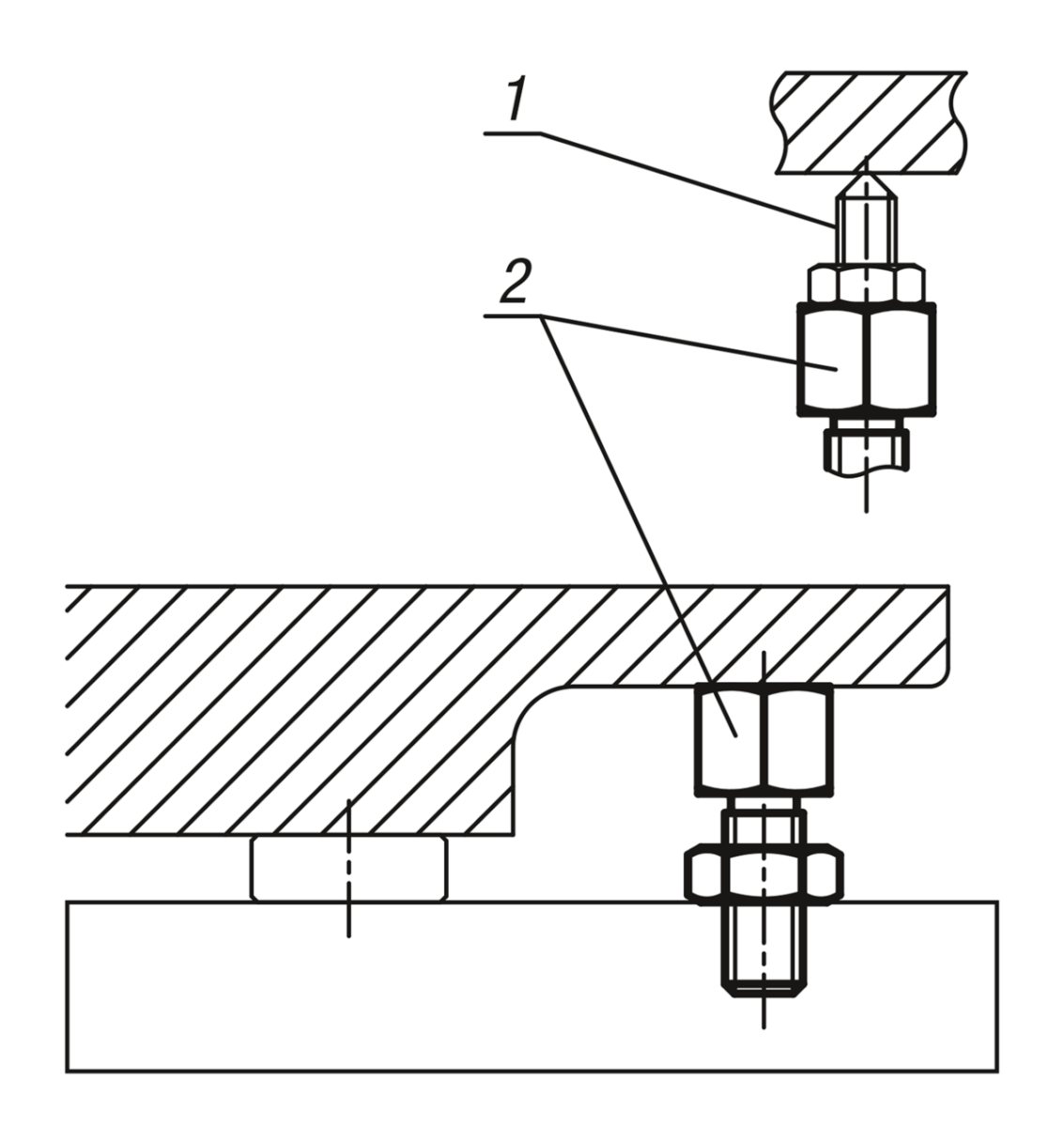 1
2