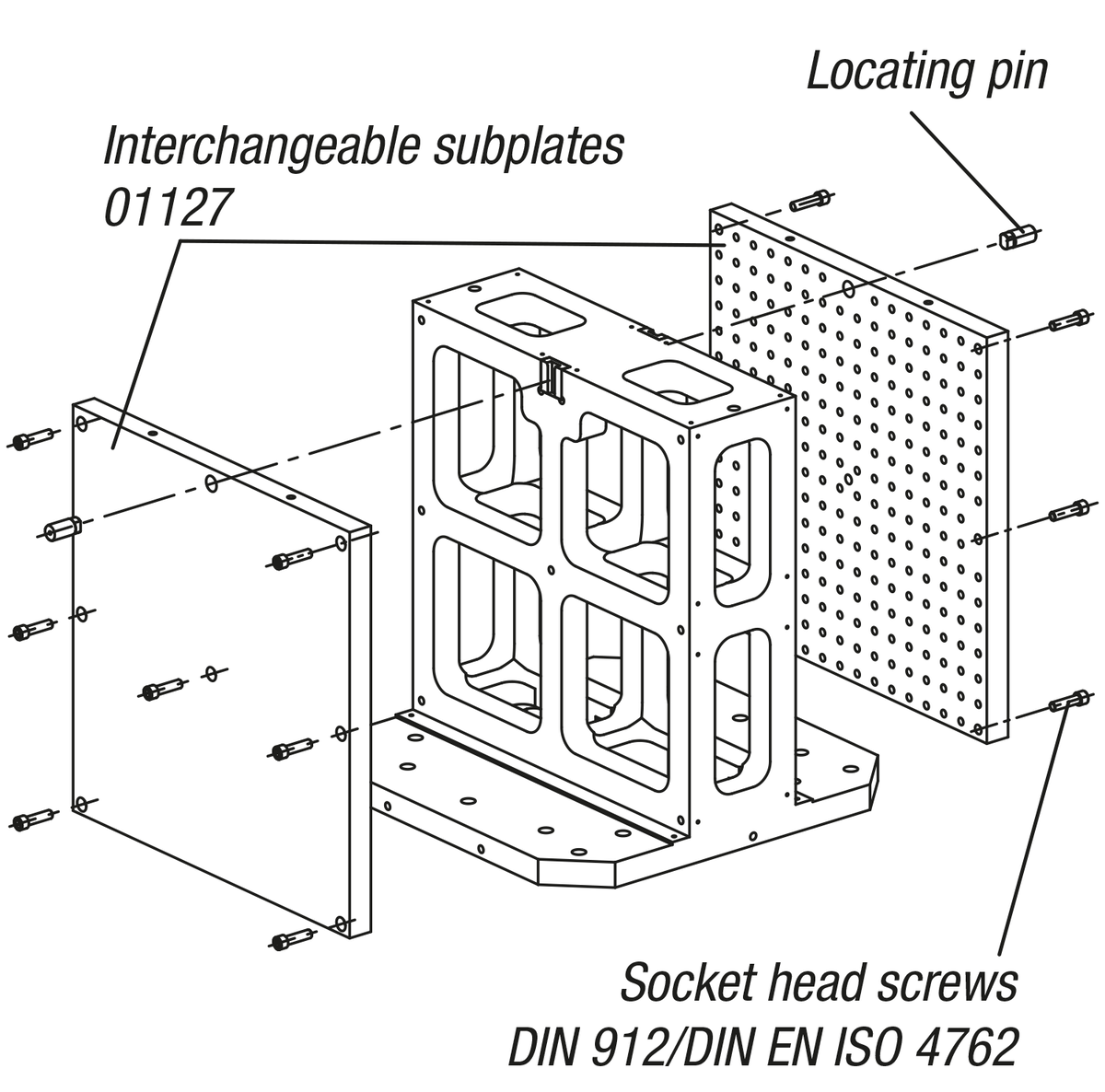 Locating pin

Interchangeable subplates
01127

Socket head screws
DIN 912/DIN EN ISO 4762